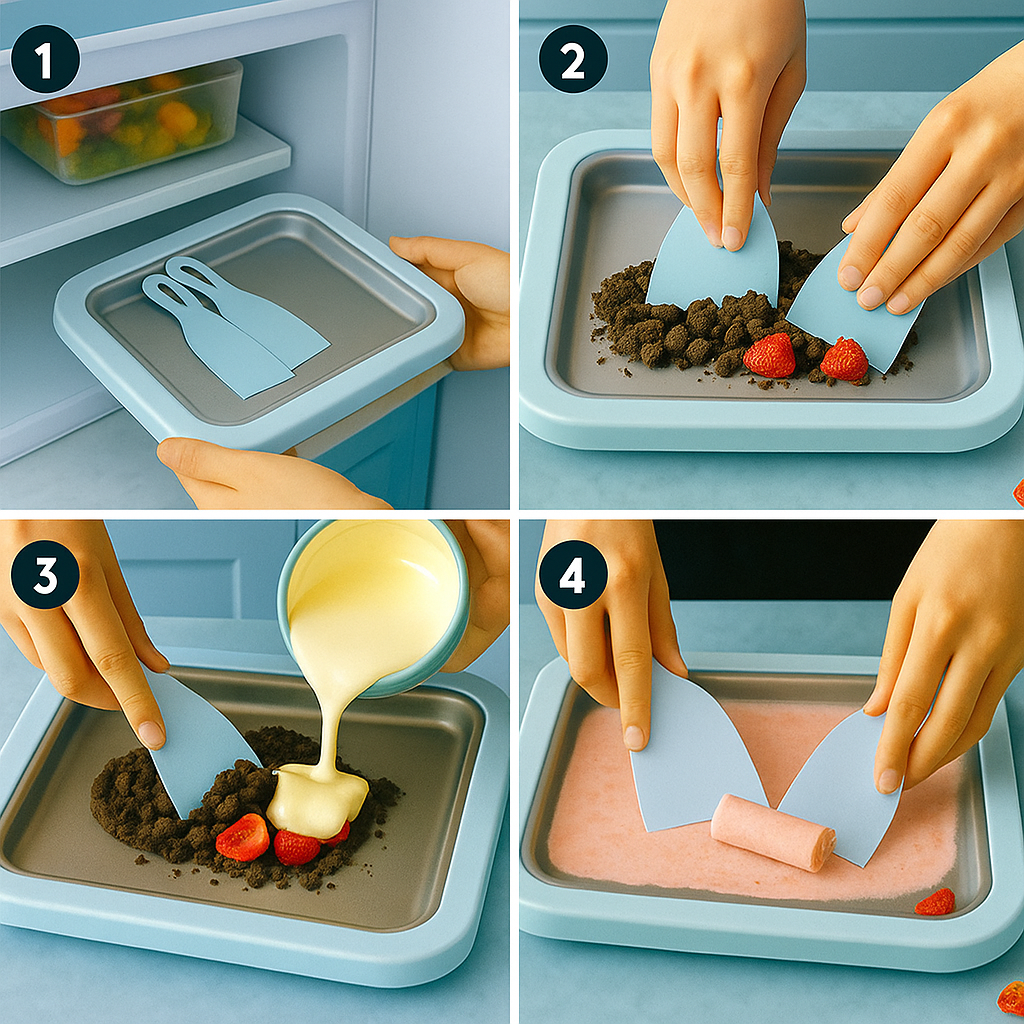 1

2

3

4