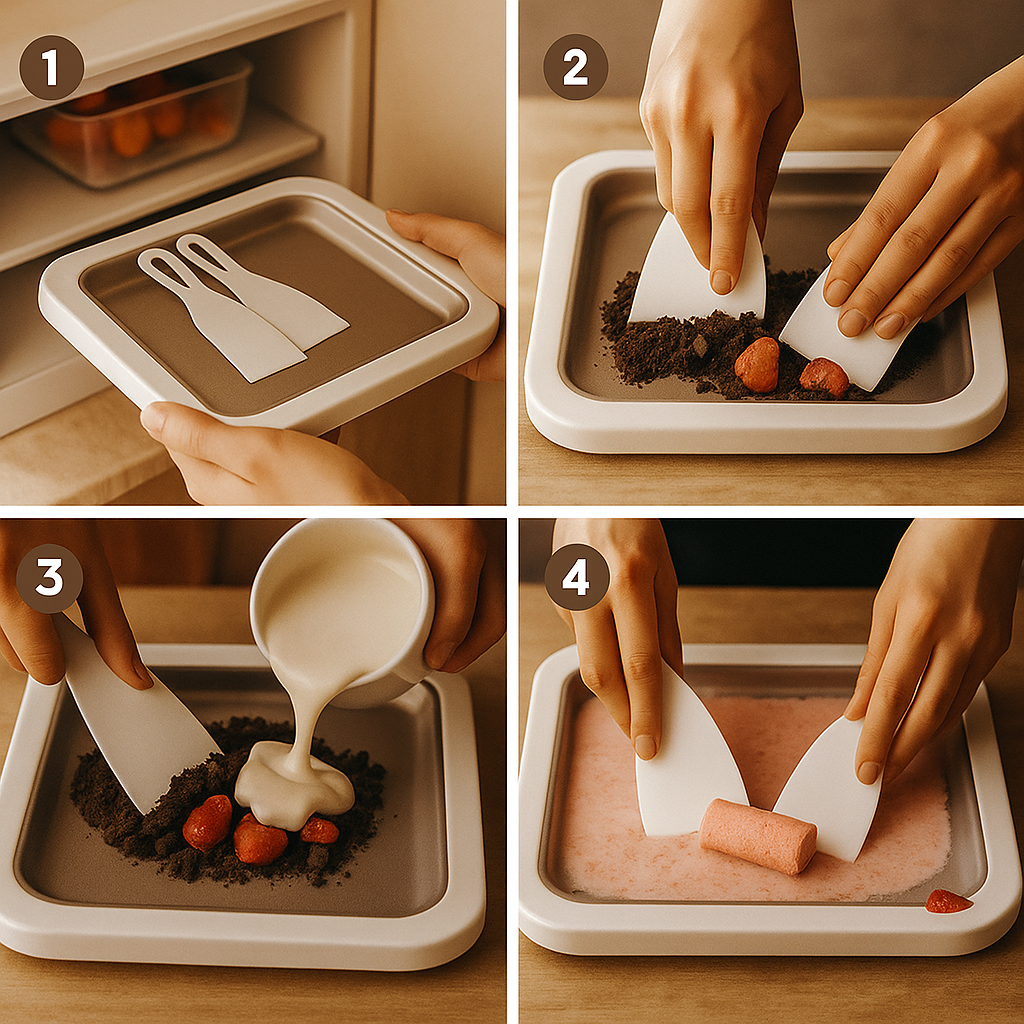 1

2

3

4